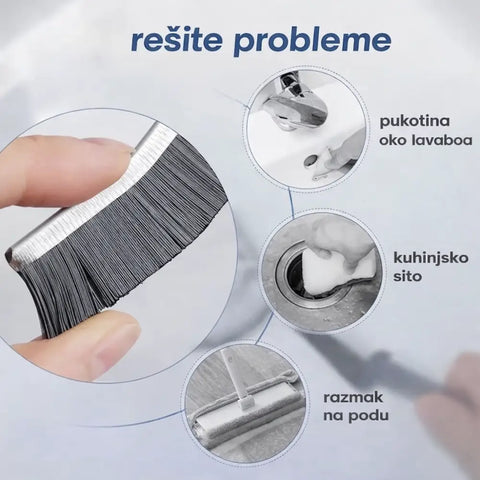 rešite probleme

pukotina oko lavaboa

kuhinjsko sito

razmak na podu